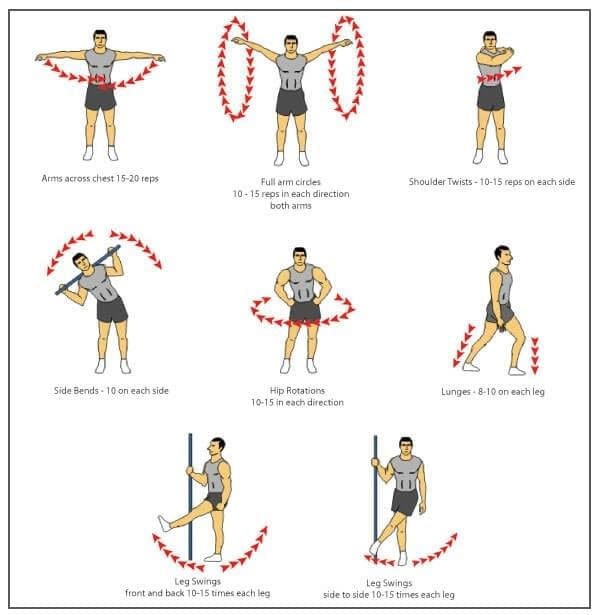 Arms across chest 15-20 reps

Full arm circles
10 - 15 reps in each direction
both arms

Shoulder Twists - 10-15 reps on each side

Side Bends - 10 on each side

Hip Rotations
10-15 in each direction

Lunges - 8-10 on each leg

Leg Swings
front and back 10-15 times each leg

Leg Swings
side to side 10-15 times each leg